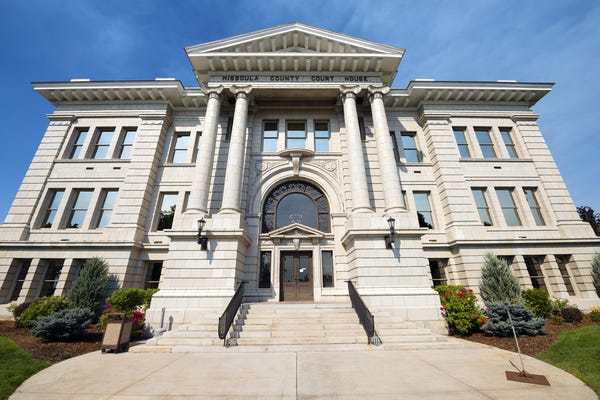 MISSOULA COUNTY COURT HOUSE